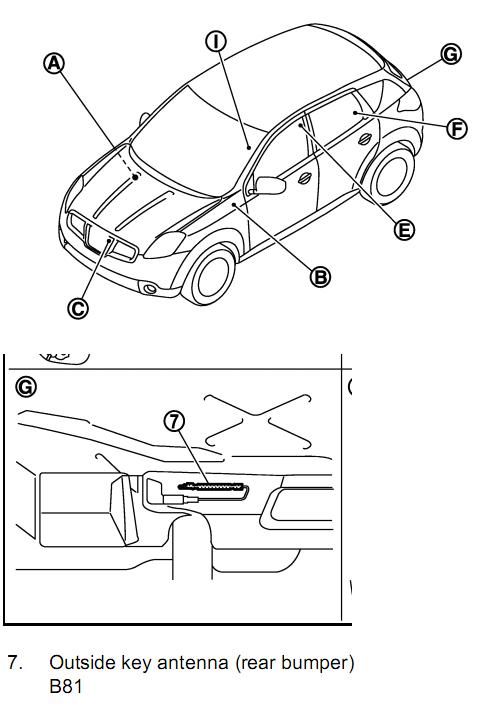 A
I
G
F
E
B
C

G
7

7. Outside key antenna (rear bumper) B81