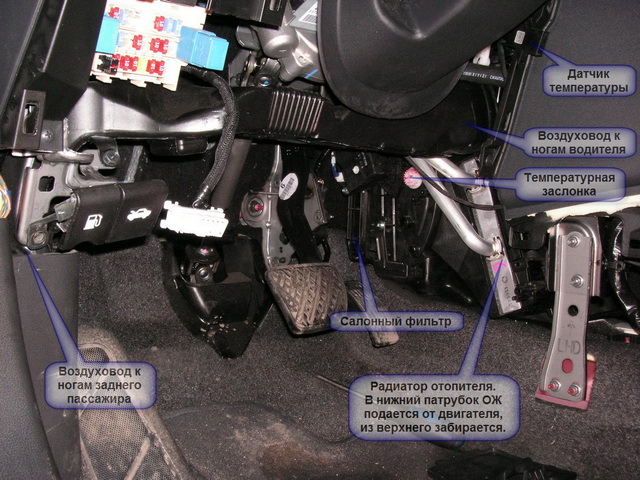 Датчик температуры

Воздуховод к ногам водителя

Температурная заслонка

Салонный фильтр

Воздуховод к ногам заднего пассажира

Радиатор отопителя. В нижний патрубок ОЖ подается от двигателя, из верхнего забирается.

LHD