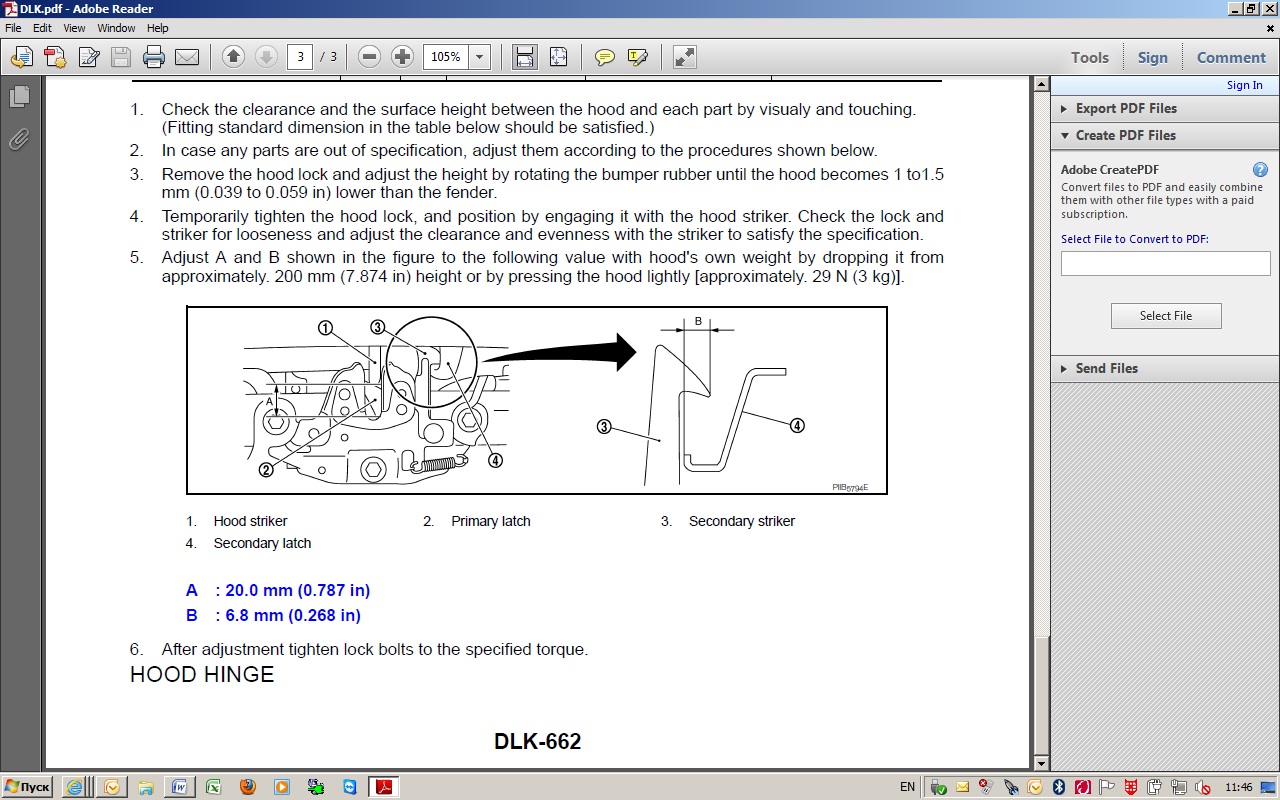 DLK.pdf - Adobe Reader

File Edit View Window Help

3 / 3 105%

Tools Sign Comment

1. Check the clearance and the surface height between the hood and each part by visualy and touching. (Fitting standard dimension in the table below should be satisfied.)
2. In case any parts are out of specification, adjust them according to the procedures shown below.
3. Remove the hood lock and adjust the height by rotating the bumper rubber until the hood becomes 1 to1.5 mm (0.039 to 0.059 in) lower than the fender.
4. Temporarily tighten the hood lock, and position by engaging it with the hood striker. Check the lock and striker for looseness and adjust the clearance and evenness with the striker to satisfy the specification.
5. Adjust A and B shown in the figure to the following value with hood's own weight by dropping it from approximately. 200 mm (7.874 in) height or by pressing the hood lightly [approximately. 29 N (3 kg)].

1 3 A 2 4 B 3 4 PIIB5794E

1. Hood striker
2. Primary latch
3. Secondary striker
4. Secondary latch

A : 20.0 mm (0.787 in)
B : 6.8 mm (0.268 in)

6. After adjustment tighten lock bolts to the specified torque.

HOOD HINGE

DLK-662

Sign In
Export PDF Files
Create PDF Files
Adobe CreatePDF
Convert files to PDF and easily combine them with other file types with a paid subscription.
Select File to Convert to PDF:
Select File
Send Files

Пуск EN 11:46