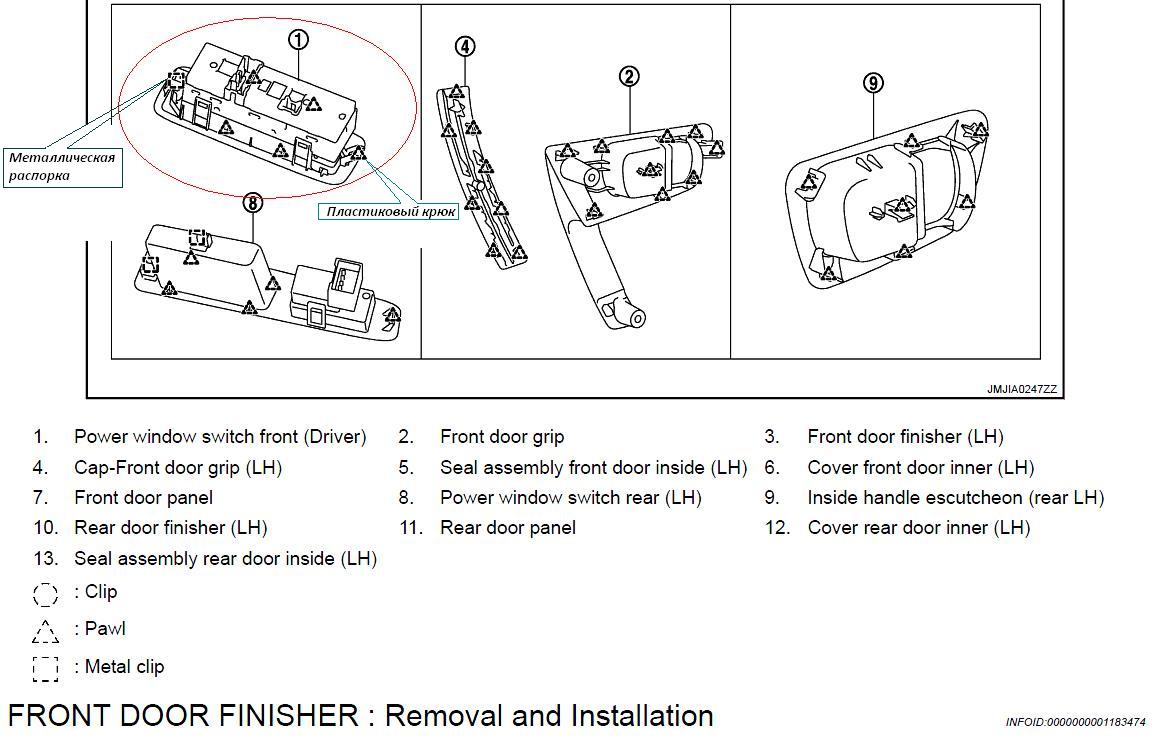 1

4

2

9

Металлическая распорка

Пластиковый крюк

8

JMJIA0247ZZ

1. Power window switch front (Driver)
2. Front door grip
3. Front door finisher (LH)
4. Cap-Front door grip (LH)
5. Seal assembly front door inside (LH)
6. Cover front door inner (LH)
7. Front door panel
8. Power window switch rear (LH)
9. Inside handle escutcheon (rear LH)
10. Rear door finisher (LH)
11. Rear door panel
12. Cover rear door inner (LH)
13. Seal assembly rear door inside (LH)

: Clip

: Pawl

: Metal clip

FRONT DOOR FINISHER : Removal and Installation

INFOID:0000000001183474