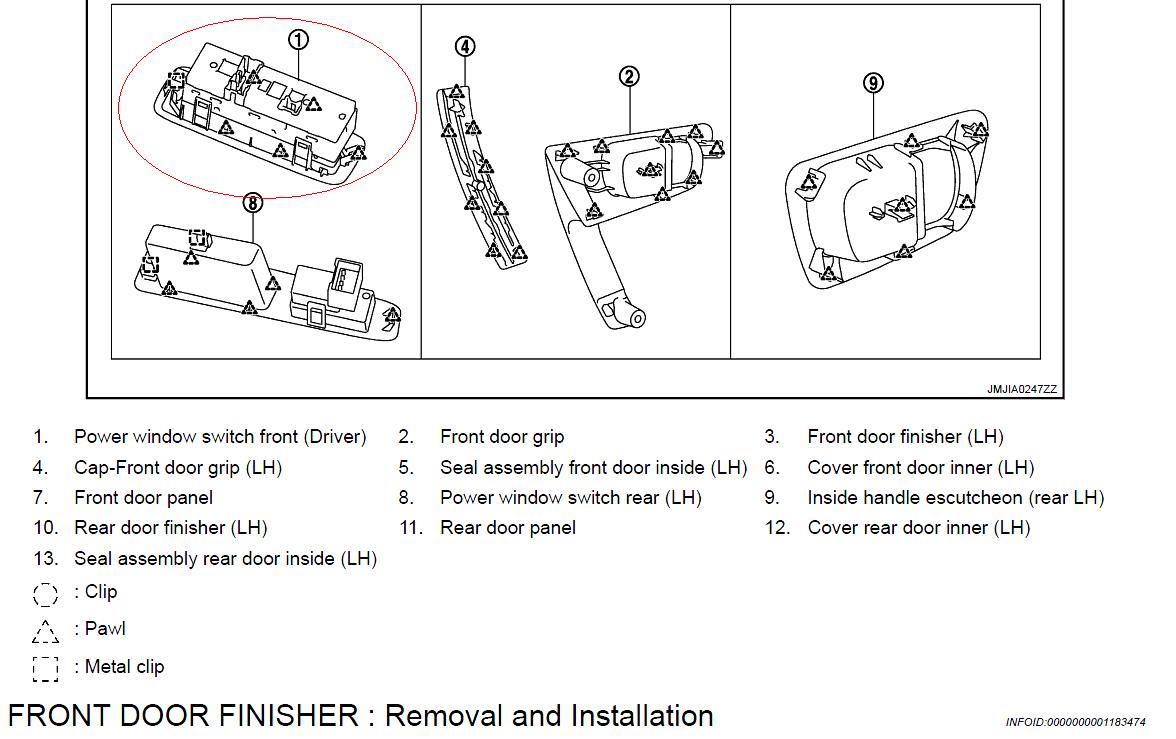 1
4
2
9
8

JMJIA0247ZZ

1. Power window switch front (Driver)
2. Front door grip
3. Front door finisher (LH)
4. Cap-Front door grip (LH)
5. Seal assembly front door inside (LH)
6. Cover front door inner (LH)
7. Front door panel
8. Power window switch rear (LH)
9. Inside handle escutcheon (rear LH)
10. Rear door finisher (LH)
11. Rear door panel
12. Cover rear door inner (LH)
13. Seal assembly rear door inside (LH)

: Clip

: Pawl

: Metal clip

FRONT DOOR FINISHER : Removal and Installation

INFOID:0000000001183474