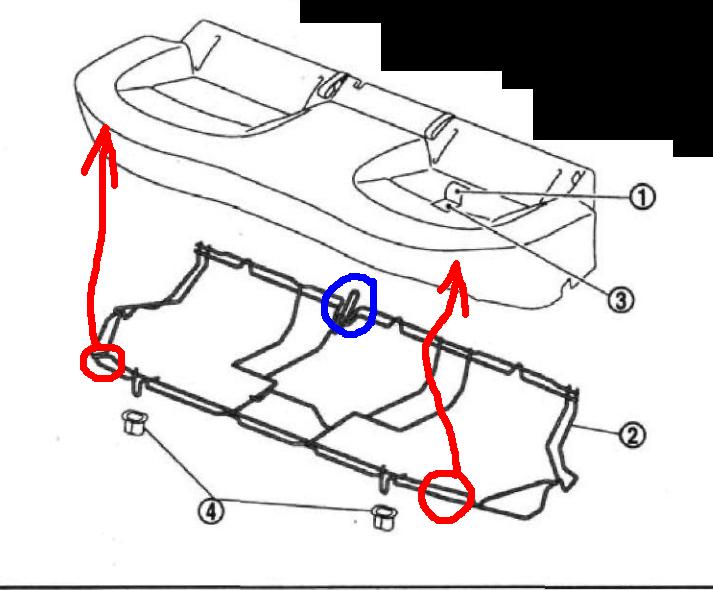 ①
③
②
④