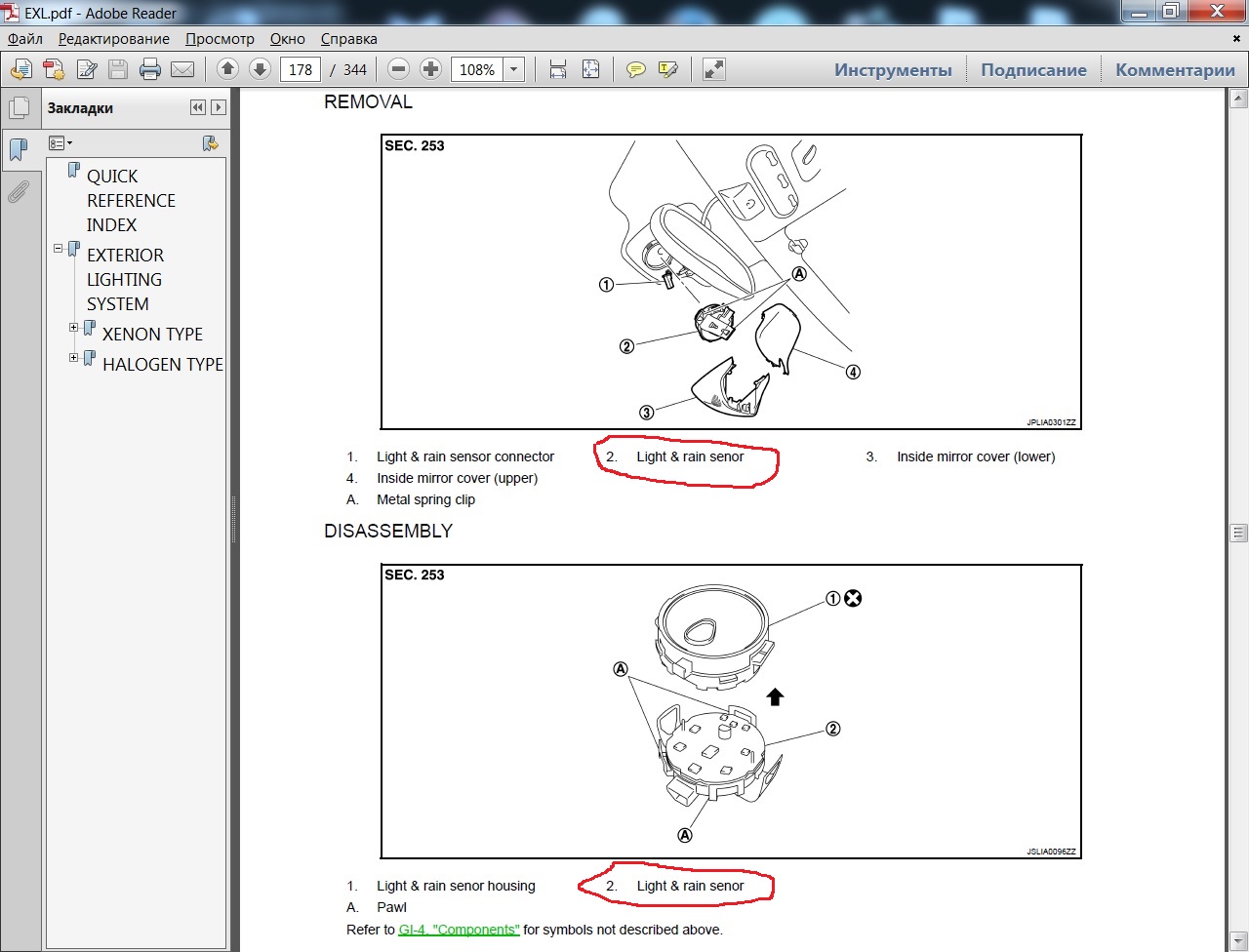 EXL.pdf - Adobe Reader

Файл Редактирование Просмотр Окно Справка

178 / 344 108%

Инструменты Подписание Комментарии

Закладки

QUICK REFERENCE INDEX

EXTERIOR LIGHTING SYSTEM

XENON TYPE

HALOGEN TYPE

REMOVAL

SEC. 253

1
2
3
4
A

JPLIA0301ZZ

1. Light & rain sensor connector
2. Light & rain senor
3. Inside mirror cover (lower)
4. Inside mirror cover (upper)
A. Metal spring clip

DISASSEMBLY

SEC. 253

1
2
A
A

JSLIA0096ZZ

1. Light & rain senor housing
2. Light & rain senor
A. Pawl

Refer to GI-4, "Components" for symbols not described above.