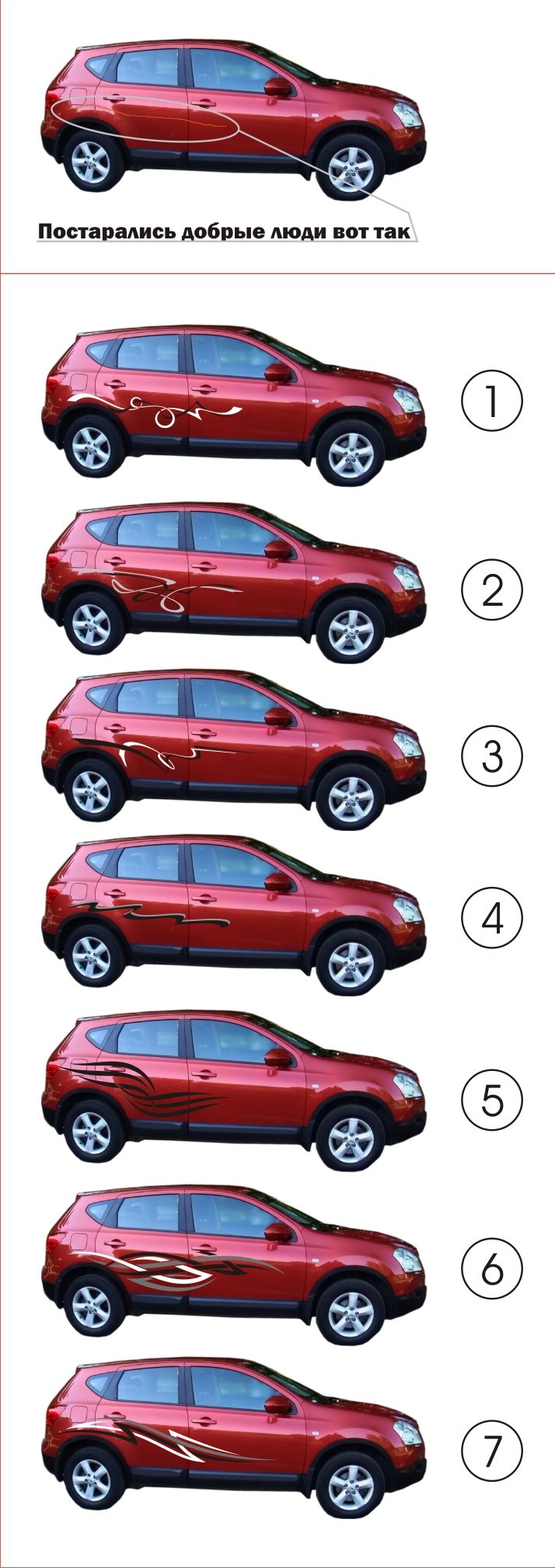 Постарались добрые люди вот так

1

2

3

4

5

6

7